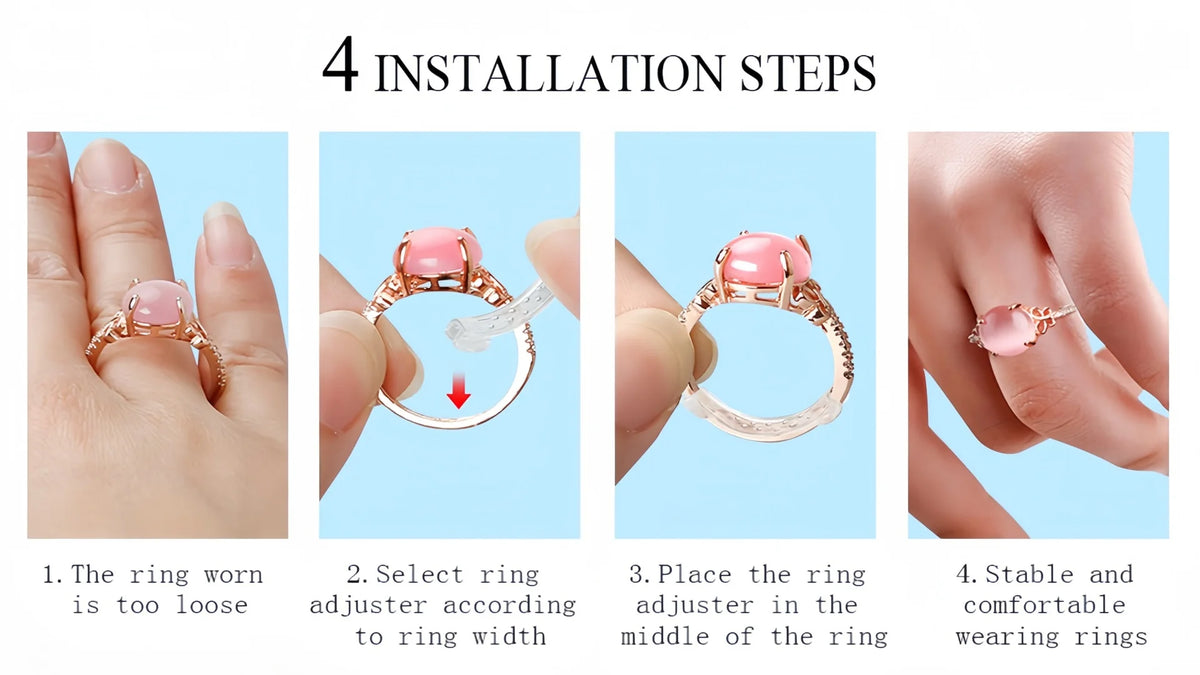 4 INSTALLATION STEPS

1. The ring worn is too loose

2. Select ring adjuster according to ring width

3. Place the ring adjuster in the middle of the ring

4. Stable and comfortable wearing rings